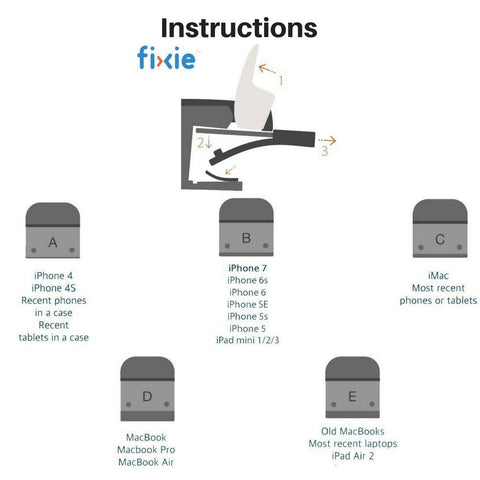 Instructions

fixie

1

2

3

A

iPhone 4
iPhone 4S
Recent phones in a case
Recent tablets in a case

B

iPhone 7
iPhone 6s
iPhone 6
iPhone SE
iPhone 5s
iPhone 5
iPad mini 1/2/3

C

iMac
Most recent phones or tablets

D

MacBook
Macbook Pro
MacBook Air

E

Old MacBooks
Most recent laptops
iPad Air 2