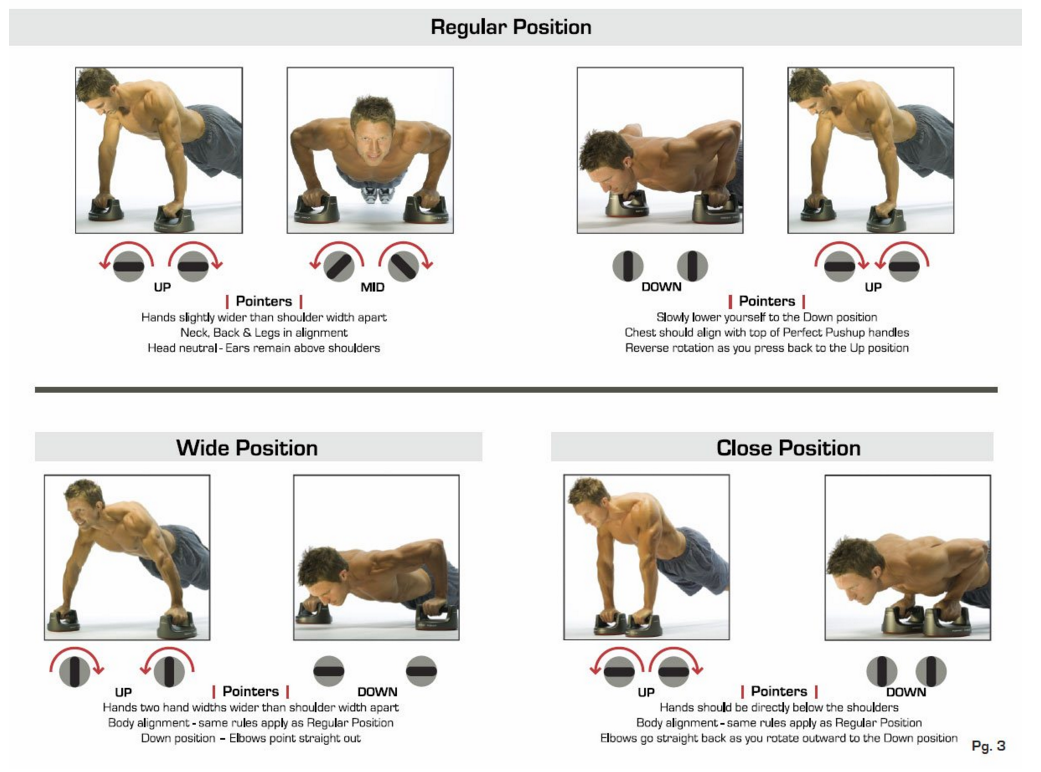 Regular Position

UP

MID

| Pointers |
Hands slightly wider than shoulder width apart
Neck, Back & Legs in alignment
Head neutral - Ears remain above shoulders

DOWN

UP

| Pointers |
Slowly lower yourself to the Down position
Chest should align with top of Perfect Pushup handles
Reverse rotation as you press back to the Up position

Wide Position

UP

| Pointers |

DOWN

Hands two hand widths wider than shoulder width apart
Body alignment - same rules apply as Regular Position
Down position – Elbows point straight out

Close Position

UP

| Pointers |

DOWN

Hands should be directly below the shoulders
Body alignment - same rules apply as Regular Position
Elbows go straight back as you rotate outward to the Down position

Pg. 3